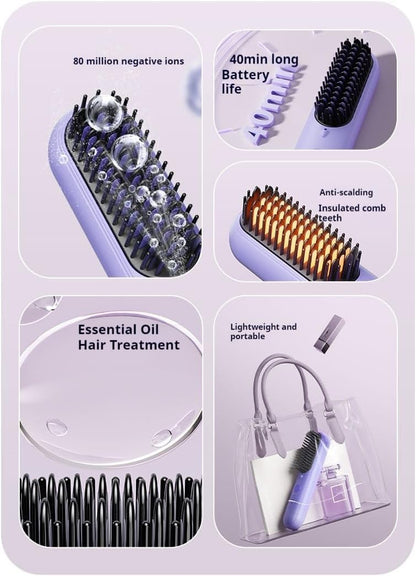 80 million negative ions

40min long Battery life

40min

Anti-scalding

Insulated comb teeth

Essential Oil Hair Treatment

Lightweight and portable