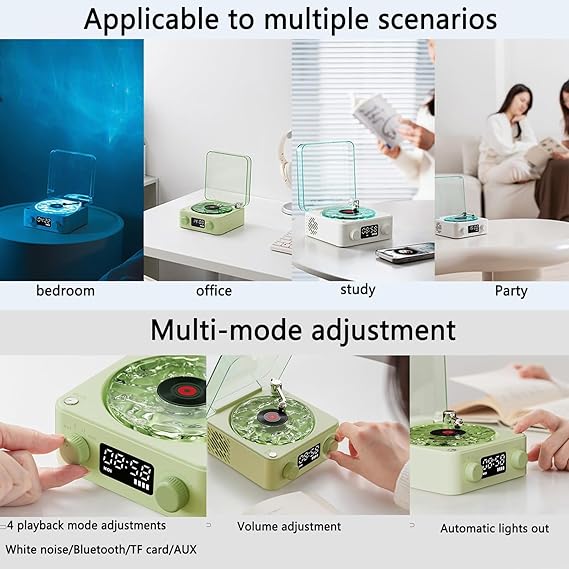 Applicable to multiple scenarios

bedroom

office

study

Party

Multi-mode adjustment

08:58

4 playback mode adjustments

White noise/Bluetooth/TF card/AUX

Volume adjustment

Automatic lights out